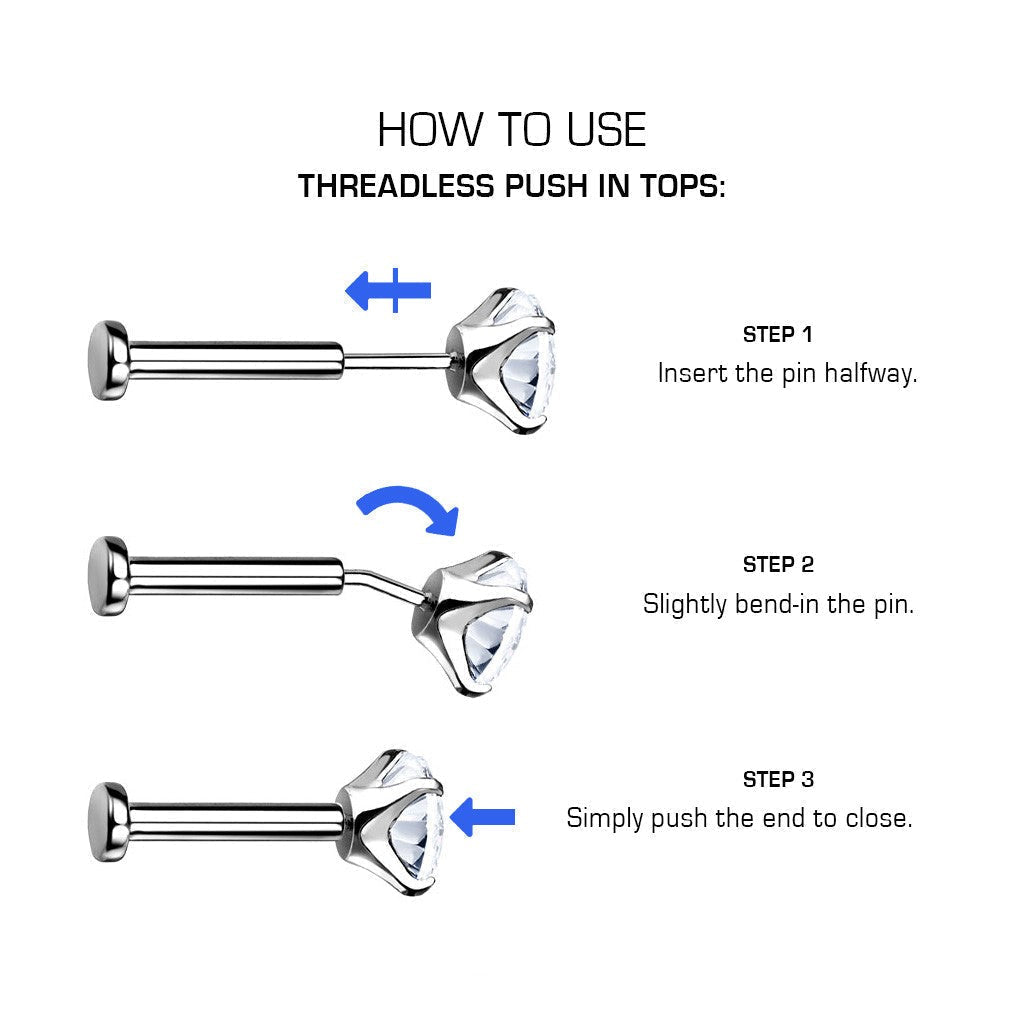 HOW TO USE
THREADLESS PUSH IN TOPS:

STEP 1
Insert the pin halfway.

STEP 2
Slightly bend-in the pin.

STEP 3
Simply push the end to close.