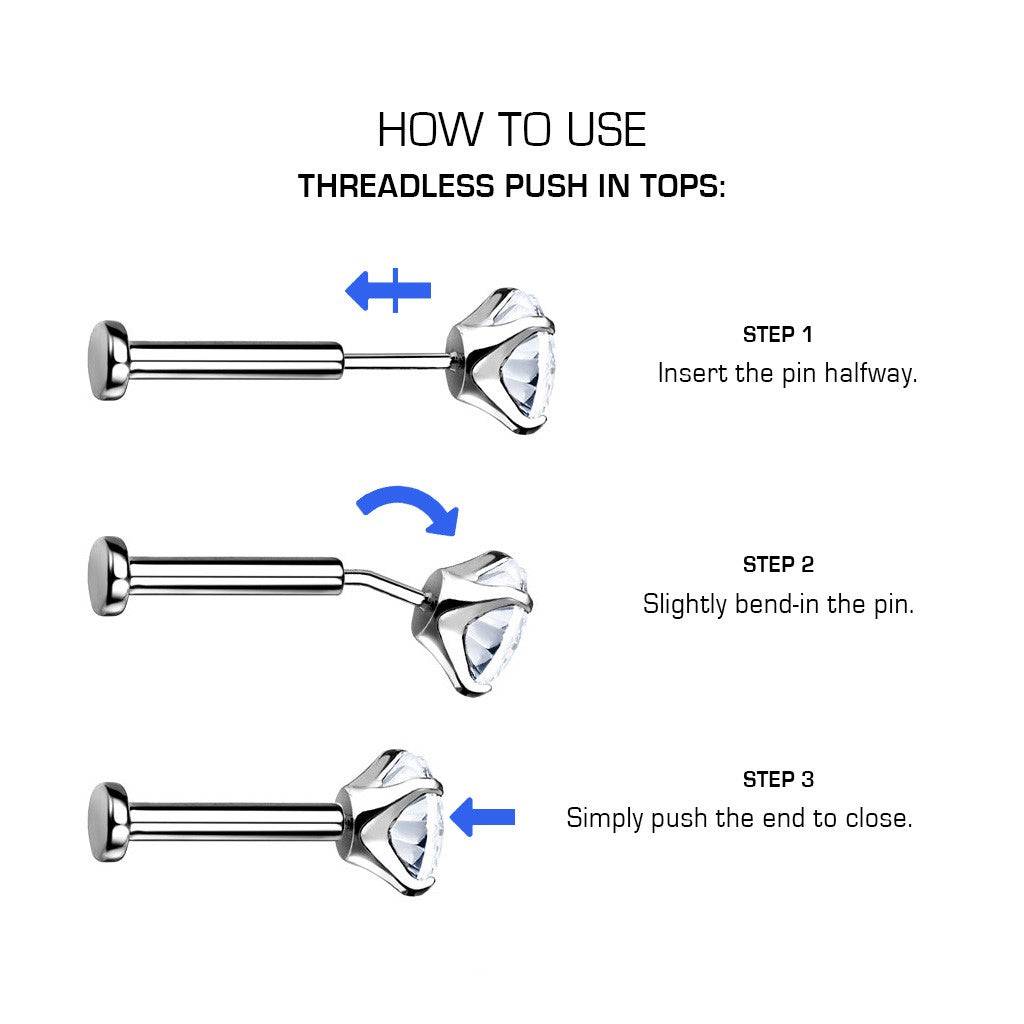 HOW TO USE
THREADLESS PUSH IN TOPS:

STEP 1
Insert the pin halfway.

STEP 2
Slightly bend-in the pin.

STEP 3
Simply push the end to close.